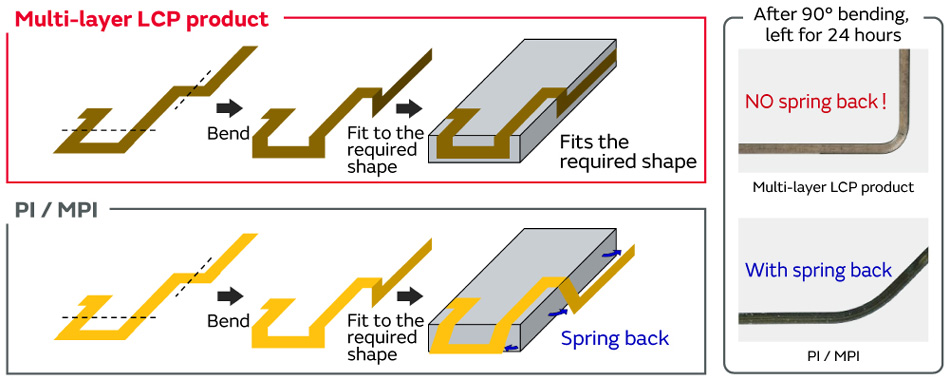 Multi-layer LCP product

Bend

Fit to the required shape

Fits the required shape

PI / MPI

Bend

Fit to the required shape

Spring back

After 90° bending, left for 24 hours

NO spring back !

Multi-layer LCP product

With spring back

PI / MPI