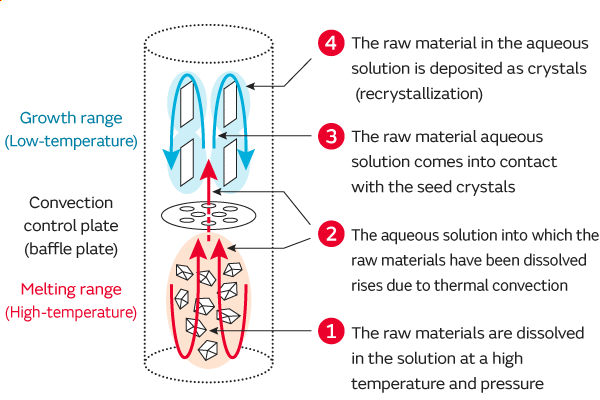 Growth range
(Low-temperature)

Convection control plate (baffle plate)

Melting range
(High-temperature)

4 The raw material in the aqueous solution is deposited as crystals (recrystallization)

3 The raw material aqueous solution comes into contact with the seed crystals

2 The aqueous solution into which the raw materials have been dissolved rises due to thermal convection

1 The raw materials are dissolved in the solution at a high temperature and pressure