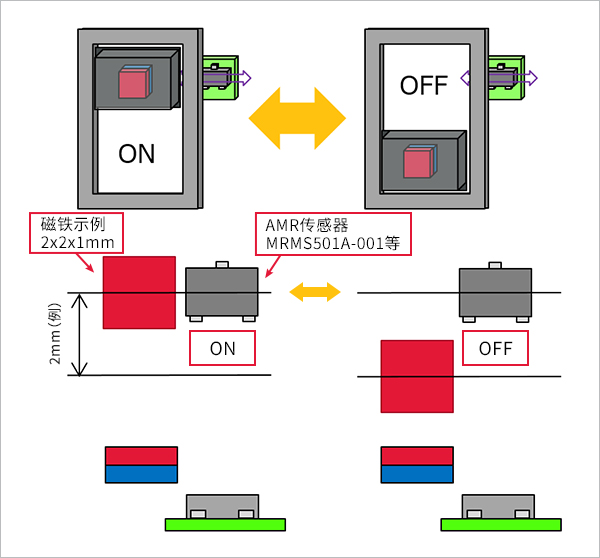 ON

OFF

磁铁示例
2x2x1mm

AMR传感器
MRMS501A-001等

2mm(例)

ON

OFF