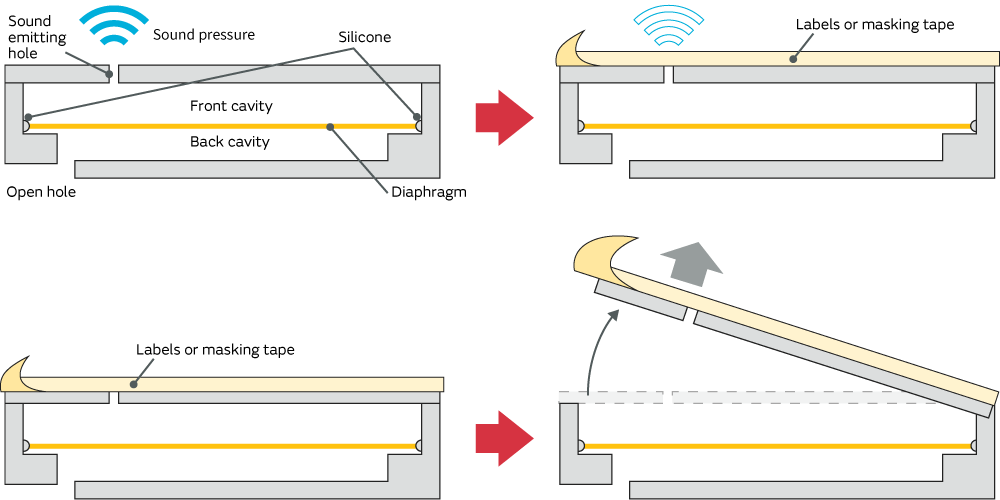 Sound emitting hole

Sound pressure

Silicone

Front cavity

Back cavity

Open hole

Diaphragm

Labels or masking tape

Labels or masking tape