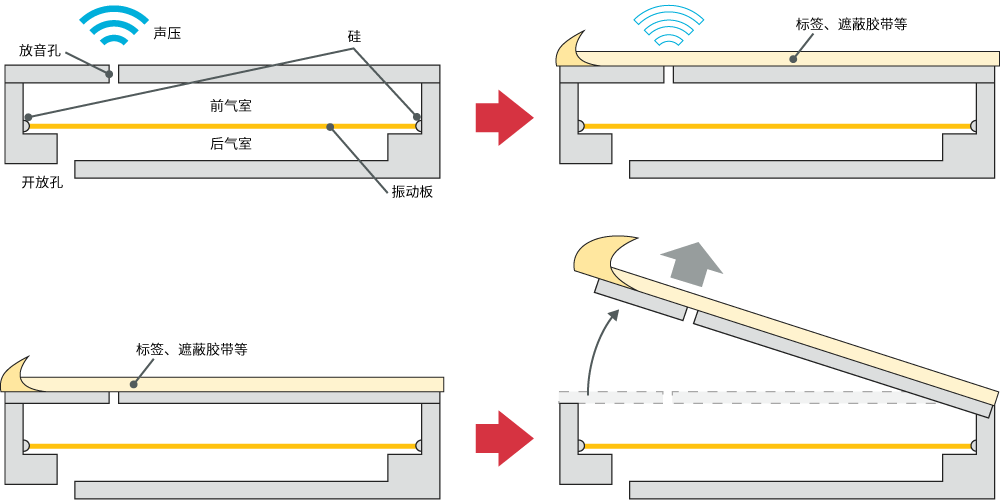 声压
放音孔
硅
前气室
后气室
开放孔
振动板
标签、遮蔽胶带等
标签、遮蔽胶带等