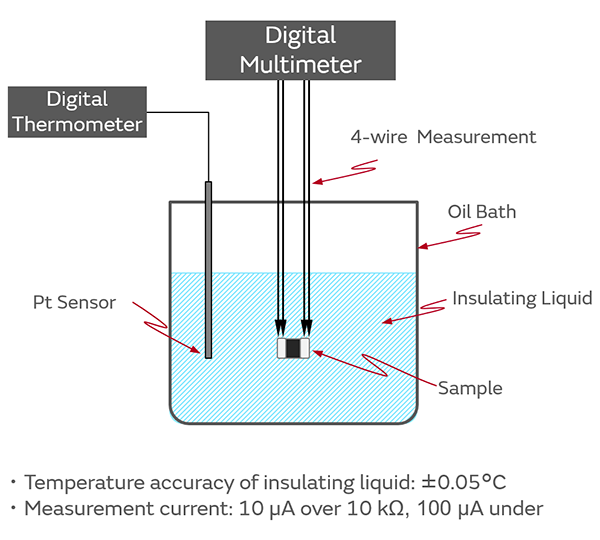 Digital Multimeter

Digital Thermometer

4-wire Measurement

Oil Bath

Pt Sensor

Insulating Liquid

Sample

・Temperature accuracy of insulating liquid: ±0.05°C
・Measurement current: 10 μA over 10 kΩ, 100 μA under