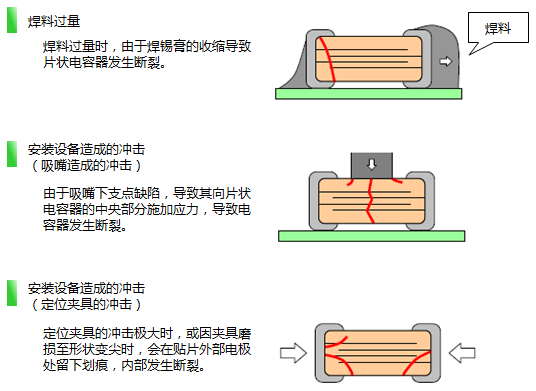 焊料过量

焊料过量时，由于焊锡膏的收缩导致片状电容器发生断裂。

焊料

安装设备造成的冲击
（吸嘴造成的冲击）

由于吸嘴下支点缺陷，导致其向片状电容器的中央部分施加应力，导致电容器发生断裂。

安装设备造成的冲击
（定位夹具的冲击）

定位夹具的冲击极大时，或因夹具磨损至形状变尖时，会在贴片外部电极处留下划痕，内部发生断裂。